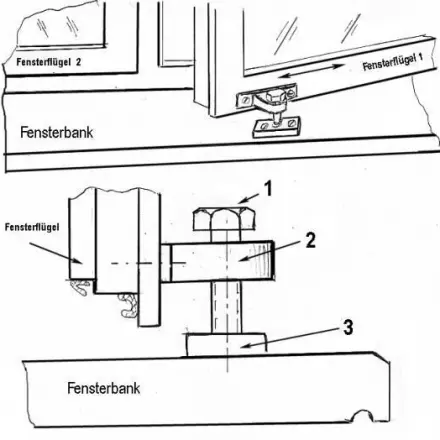 Fensterflügel 2

Fensterflügel 1

Fensterbank

1

Fensterflügel

2

3

Fensterbank