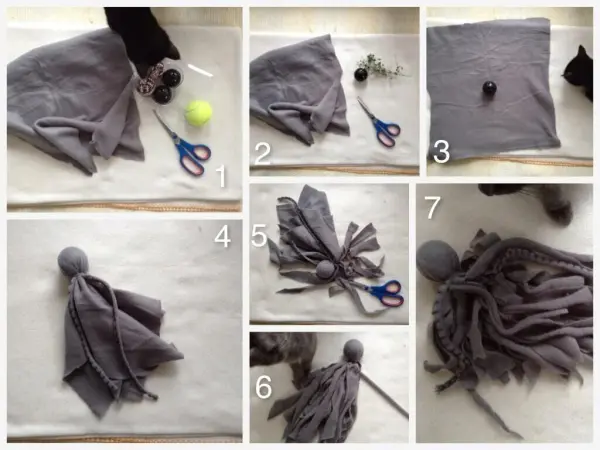 1

2

3

4

5

6

7